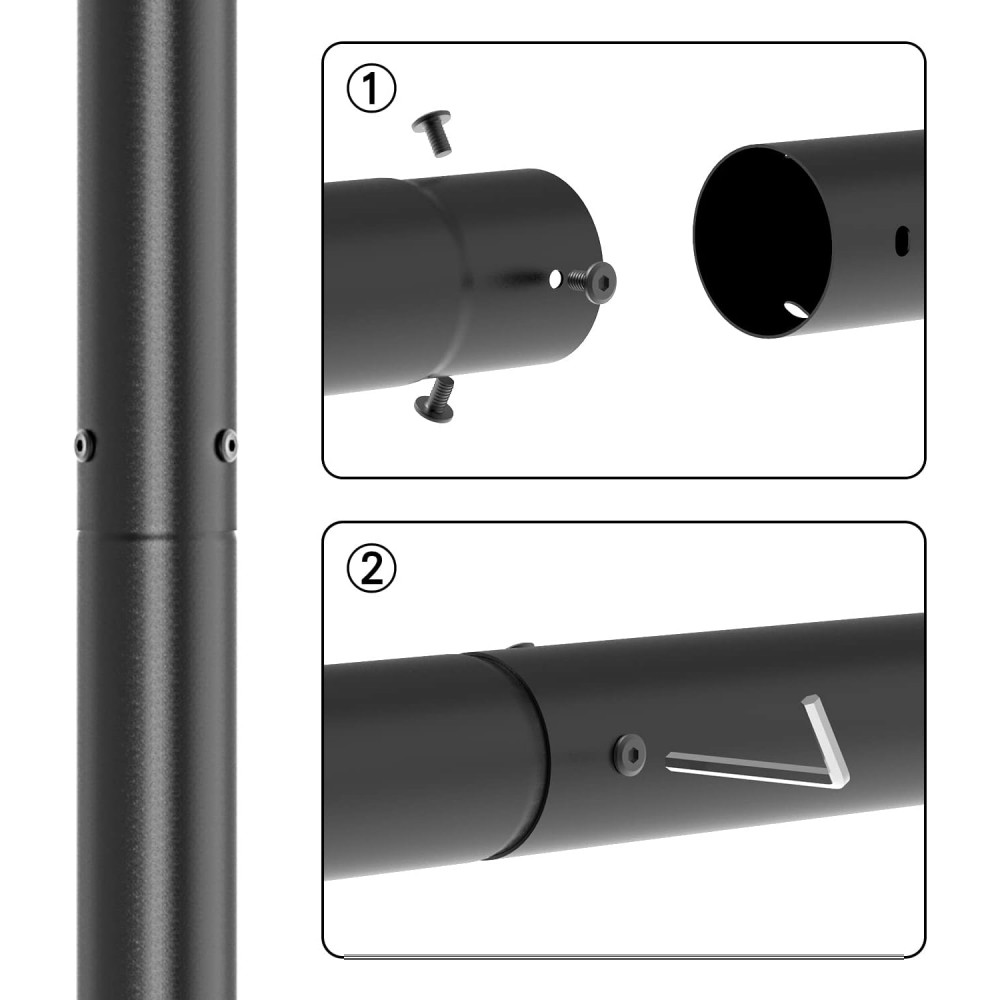 ①

②